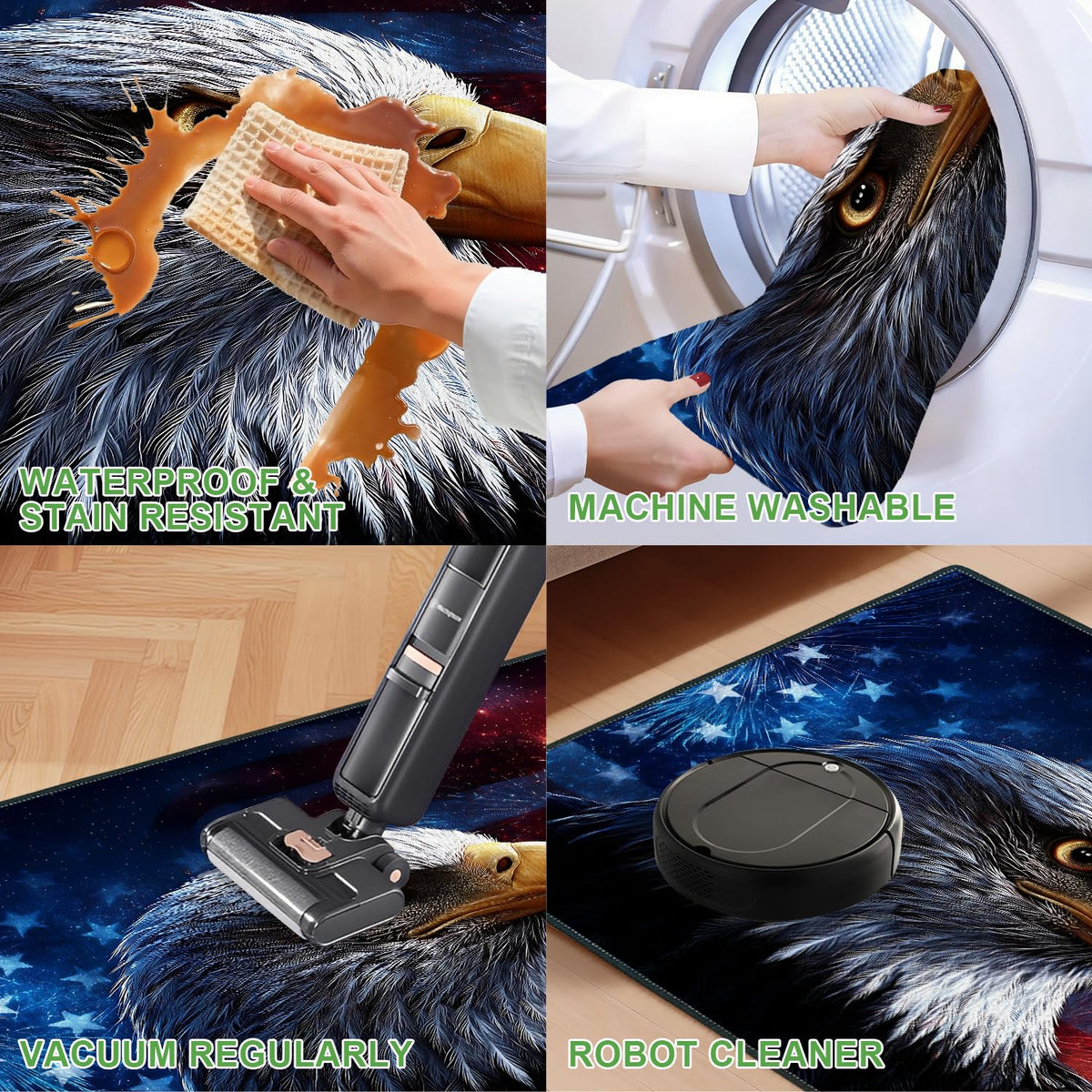 WATERPROOF &
STAIN RESISTANT

MACHINE WASHABLE

VACUUM REGULARLY

ROBOT CLEANER