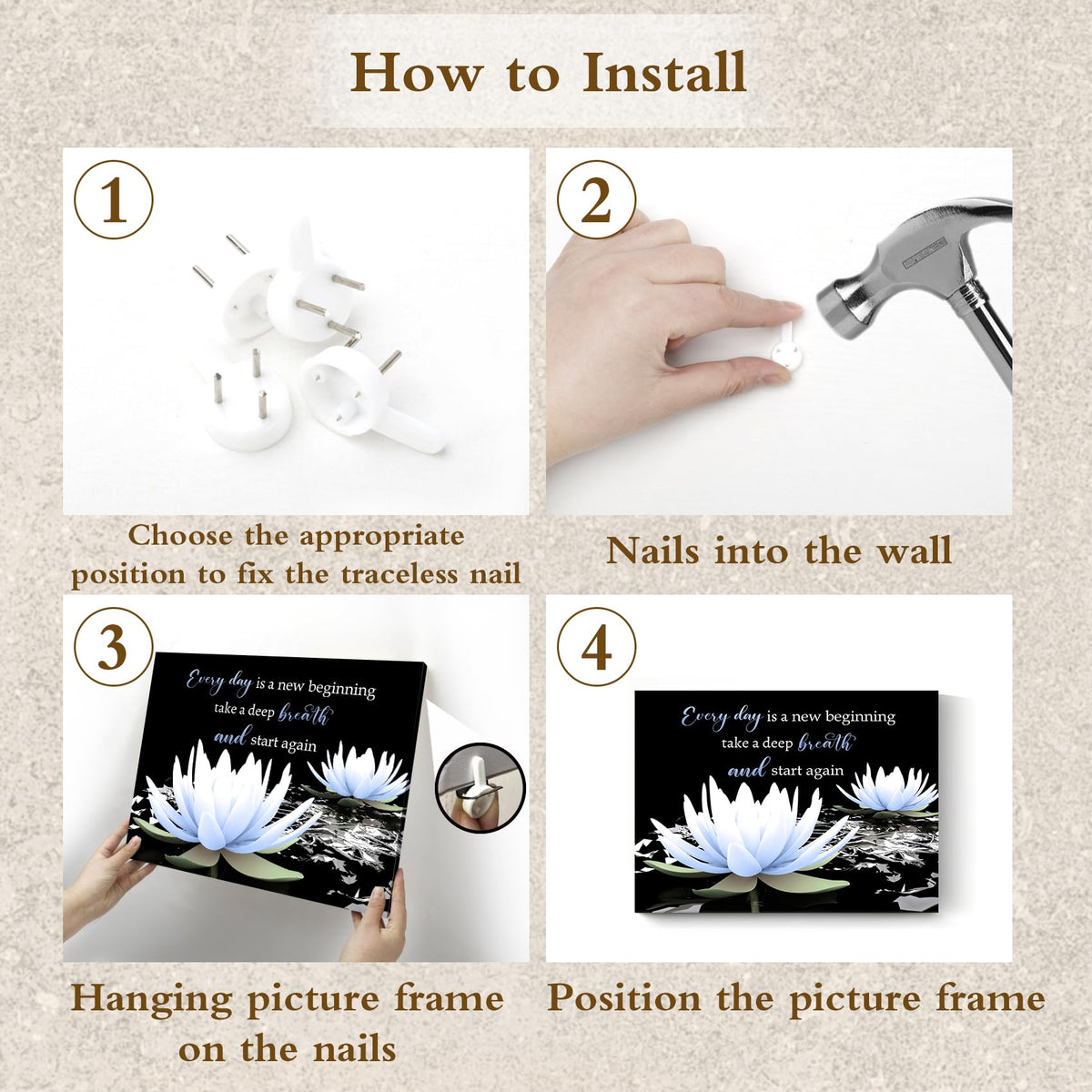 How to Install

1

Choose the appropriate position to fix the traceless nail

2

Nails into the wall

3

Every day is a new beginning
take a deep breath
and start again

Hanging picture frame on the nails

4

Every day is a new beginning
take a deep breath
and start again

Position the picture frame