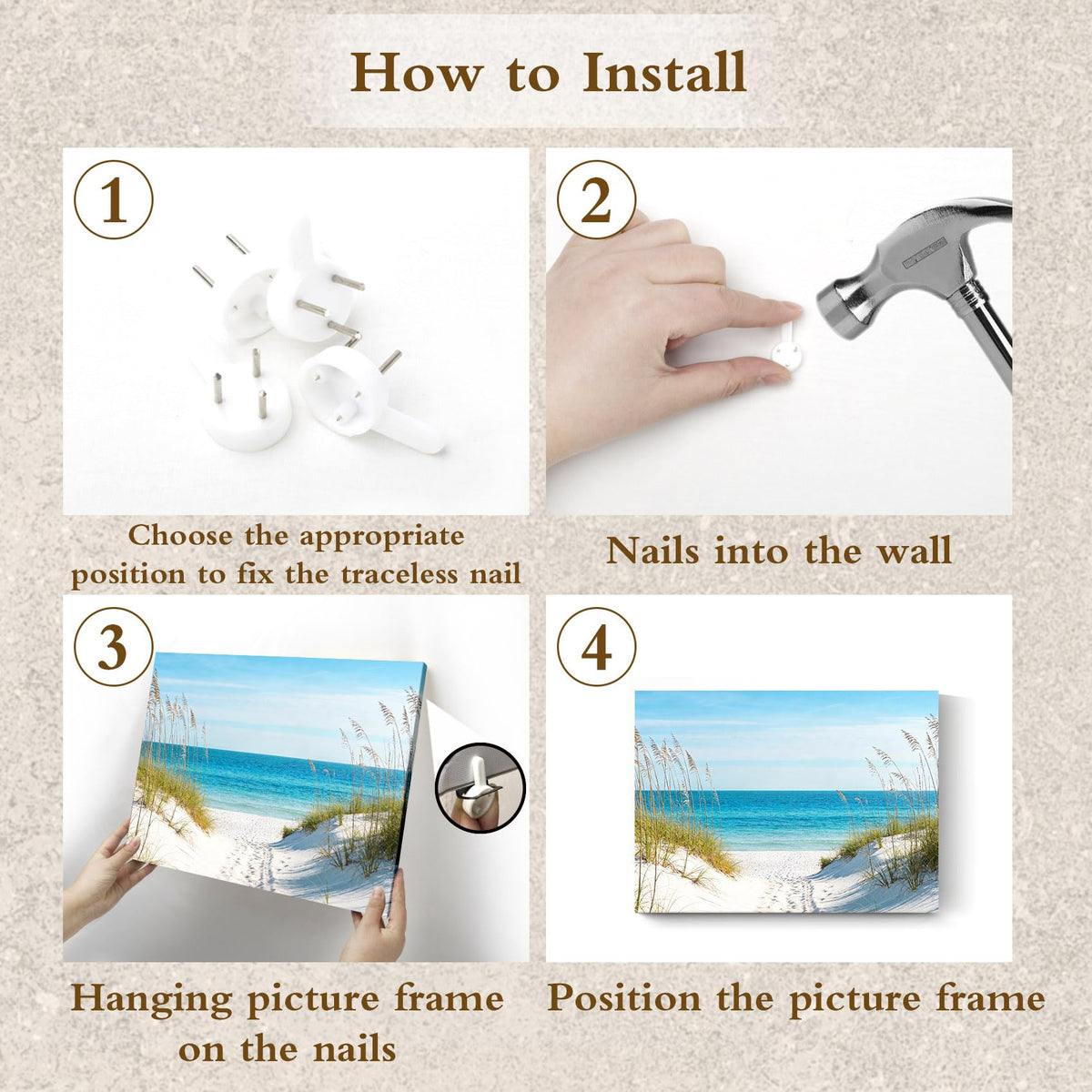 How to Install

1

Choose the appropriate position to fix the traceless nail

2

Nails into the wall

3

Hanging picture frame on the nails

4

Position the picture frame