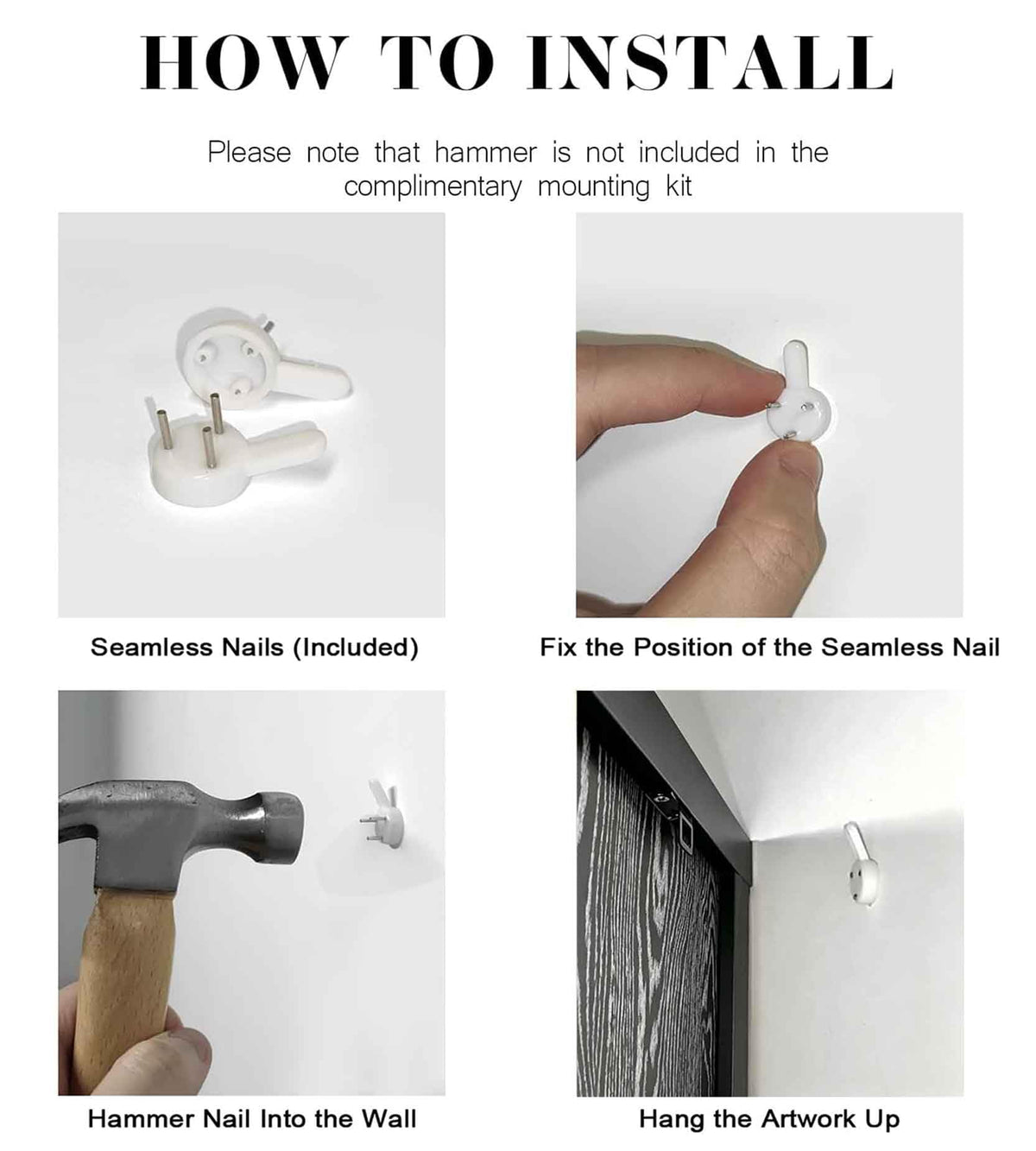 HOW TO INSTALL

Please note that hammer is not included in the complimentary mounting kit

Seamless Nails (Included)

Fix the Position of the Seamless Nail

Hammer Nail Into the Wall

Hang the Artwork Up